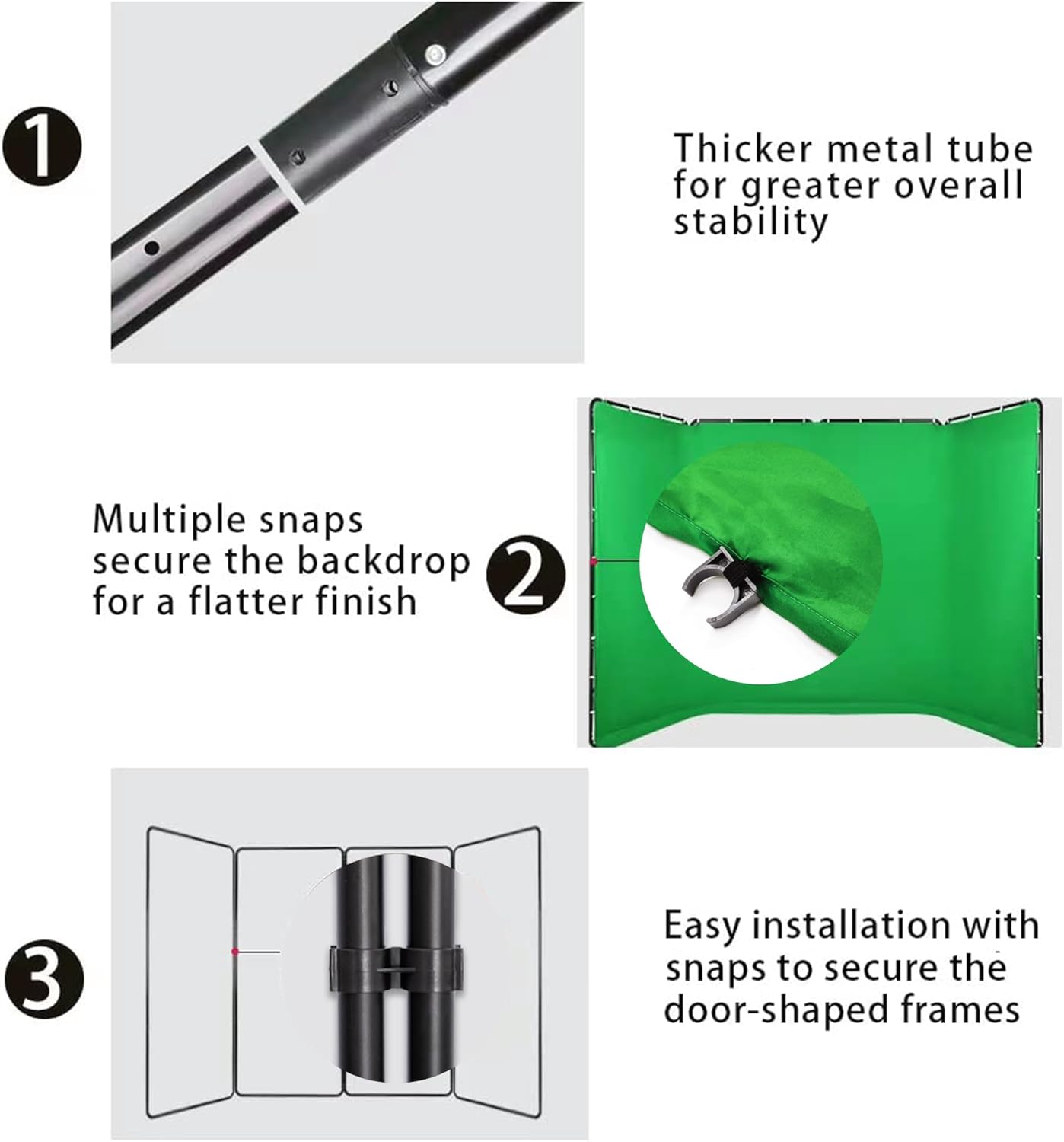 1

Thicker metal tube for greater overall stability

Multiple snaps secure the backdrop for a flatter finish

2

3

Easy installation with snaps to secure the door-shaped frames