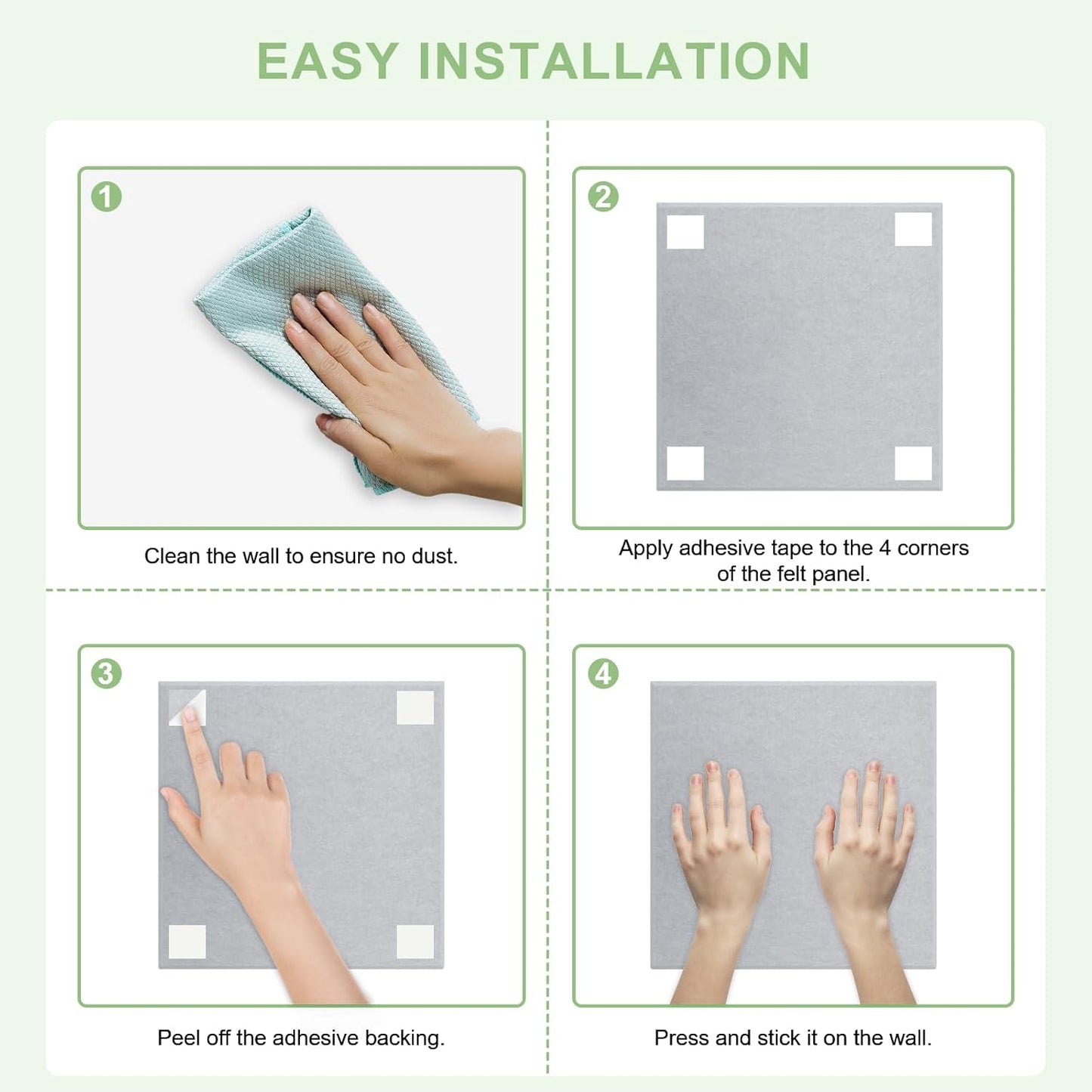 EASY INSTALLATION

1

Clean the wall to ensure no dust.

2

Apply adhesive tape to the 4 corners of the felt panel.

3

Peel off the adhesive backing.

4

Press and stick it on the wall.