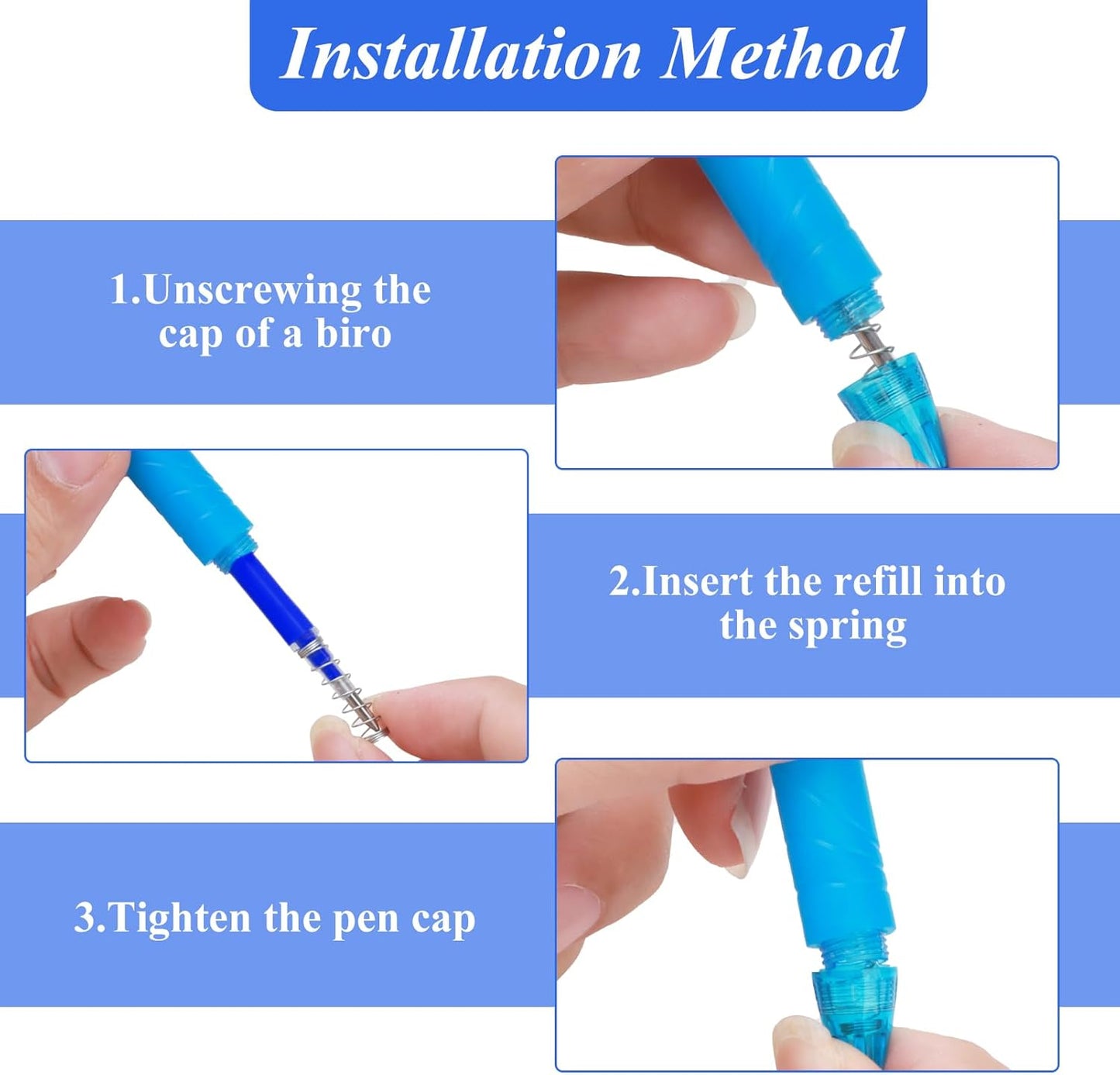 Installation Method

1.Unscrewing the cap of a biro

2.Insert the refill into the spring

3.Tighten the pen cap