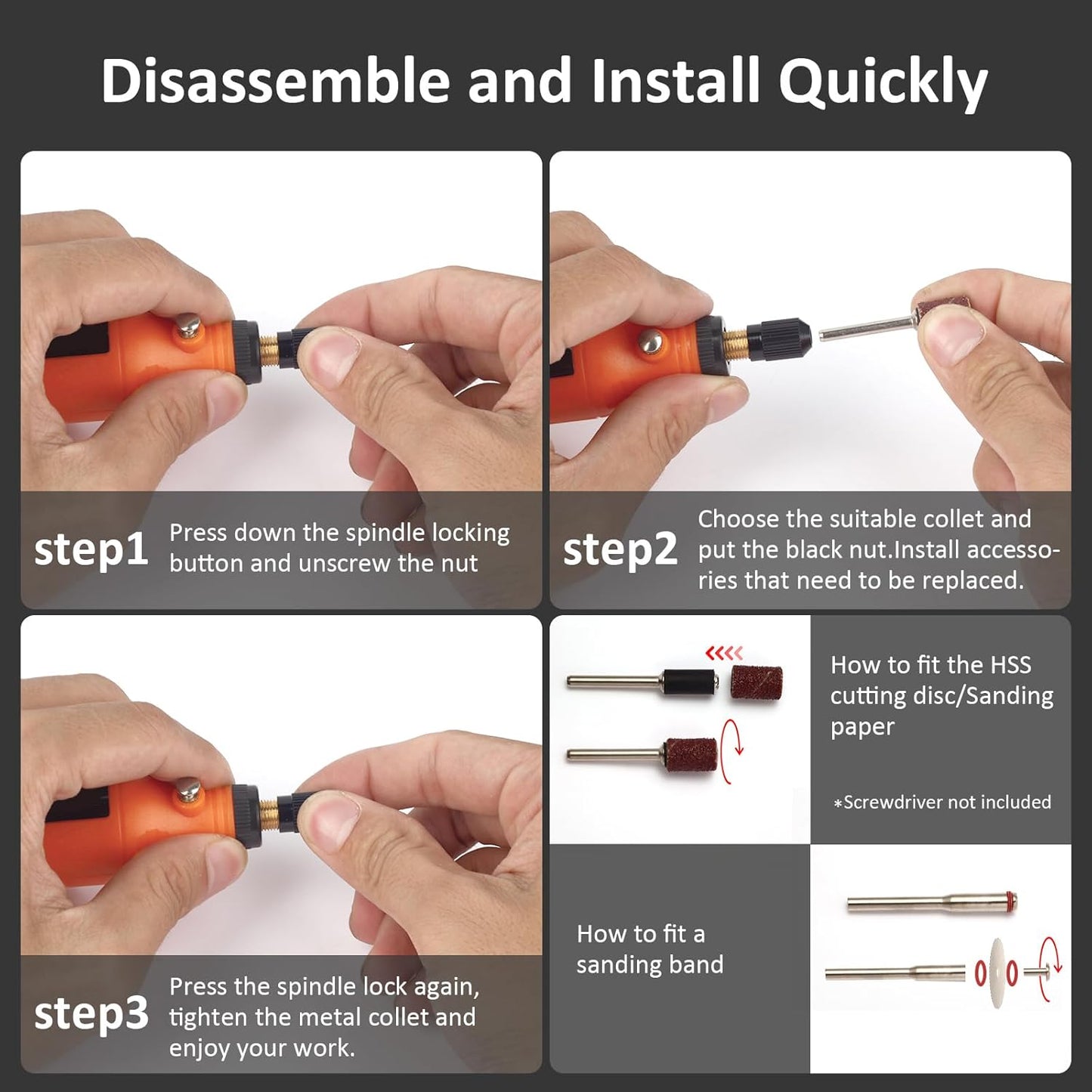 Disassemble and Install Quickly

step1 Press down the spindle locking button and unscrew the nut

step2 Choose the suitable collet and put the black nut.Install accessories that need to be replaced.

step3 Press the spindle lock again, tighten the metal collet and enjoy your work.

How to fit the HSS cutting disc/Sanding paper

*Screwdriver not included

How to fit a sanding band