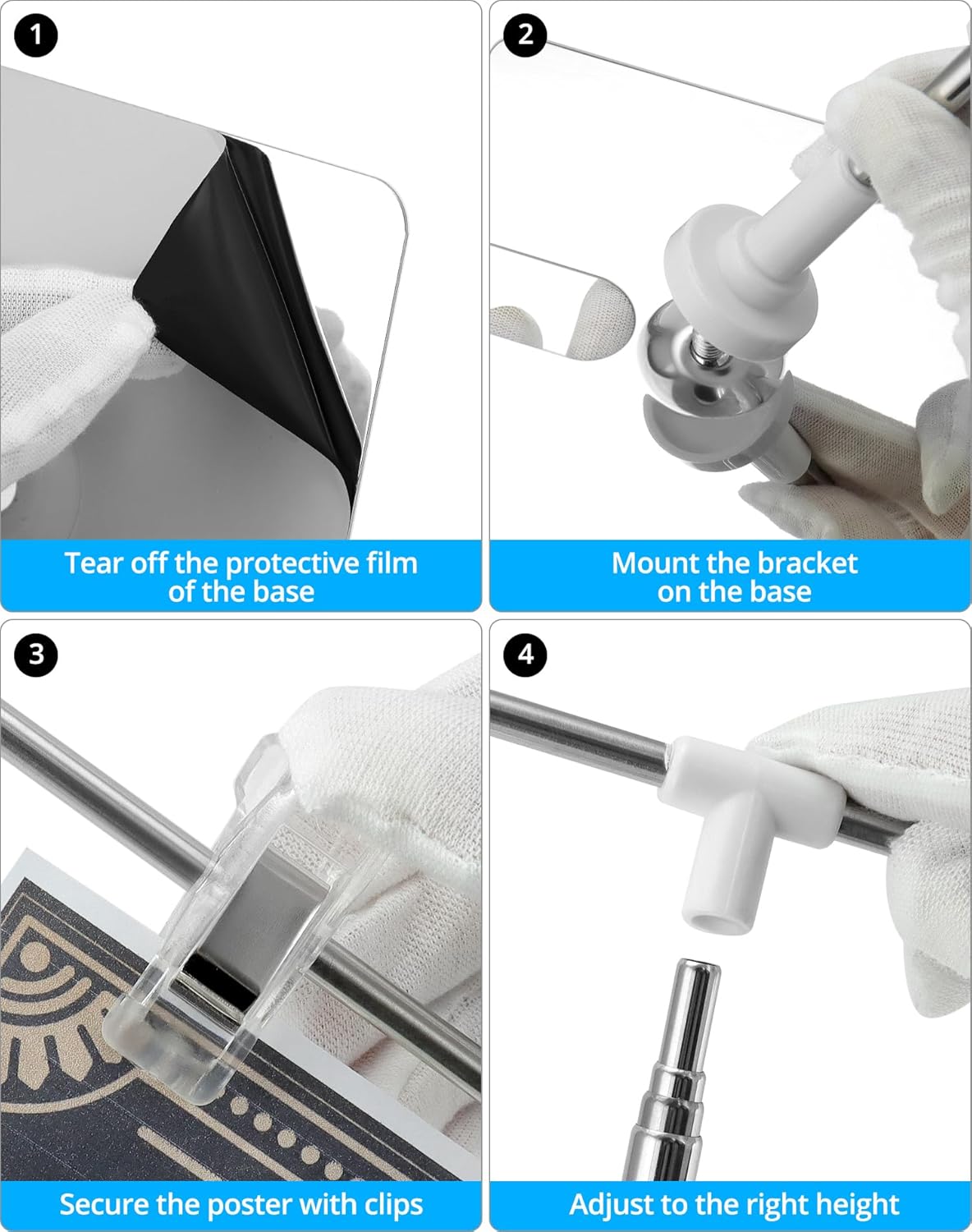 1

Tear off the protective film of the base

2

Mount the bracket on the base

3

Secure the poster with clips

4

Adjust to the right height