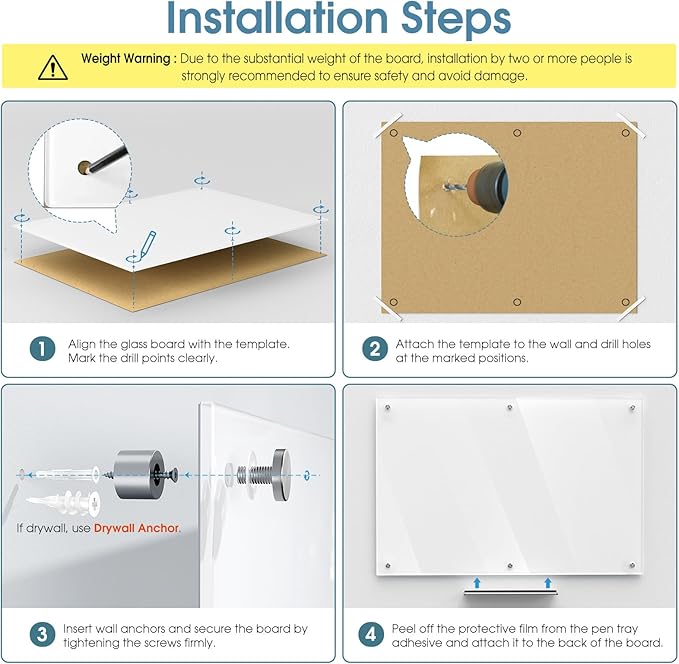 Installation Steps

Weight Warning : Due to the substantial weight of the board, installation by two or more people is strongly recommended to ensure safety and avoid damage.

1 Align the glass board with the template. Mark the drill points clearly.

2 Attach the template to the wall and drill holes at the marked positions.

If drywall, use Drywall Anchor.

3 Insert wall anchors and secure the board by tightening the screws firmly.

4 Peel off the protective film from the pen tray adhesive and attach it to the back of the board.