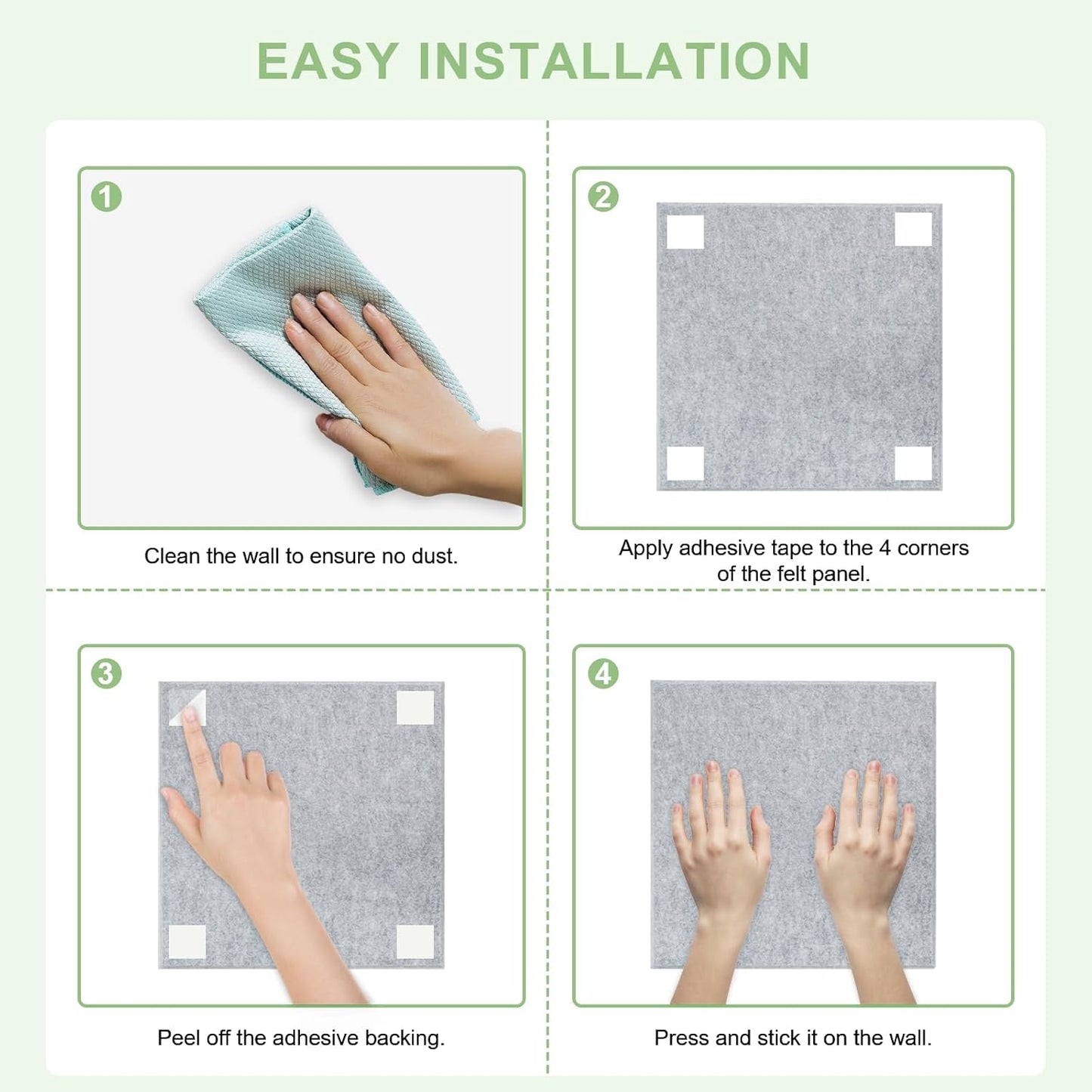 EASY INSTALLATION

1

Clean the wall to ensure no dust.

2

Apply adhesive tape to the 4 corners of the felt panel.

3

Peel off the adhesive backing.

4

Press and stick it on the wall.