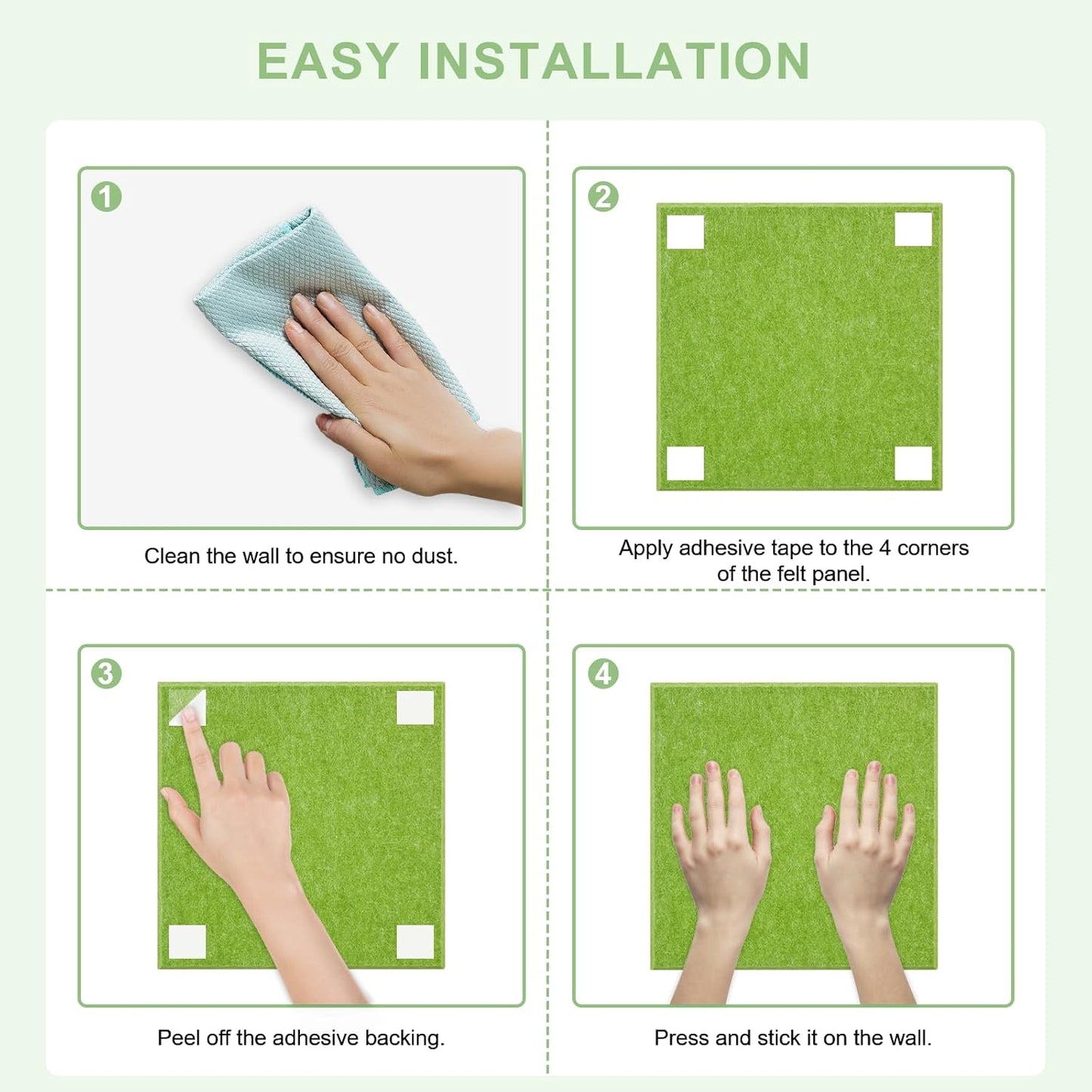 EASY INSTALLATION

1

Clean the wall to ensure no dust.

2

Apply adhesive tape to the 4 corners of the felt panel.

3

Peel off the adhesive backing.

4

Press and stick it on the wall.