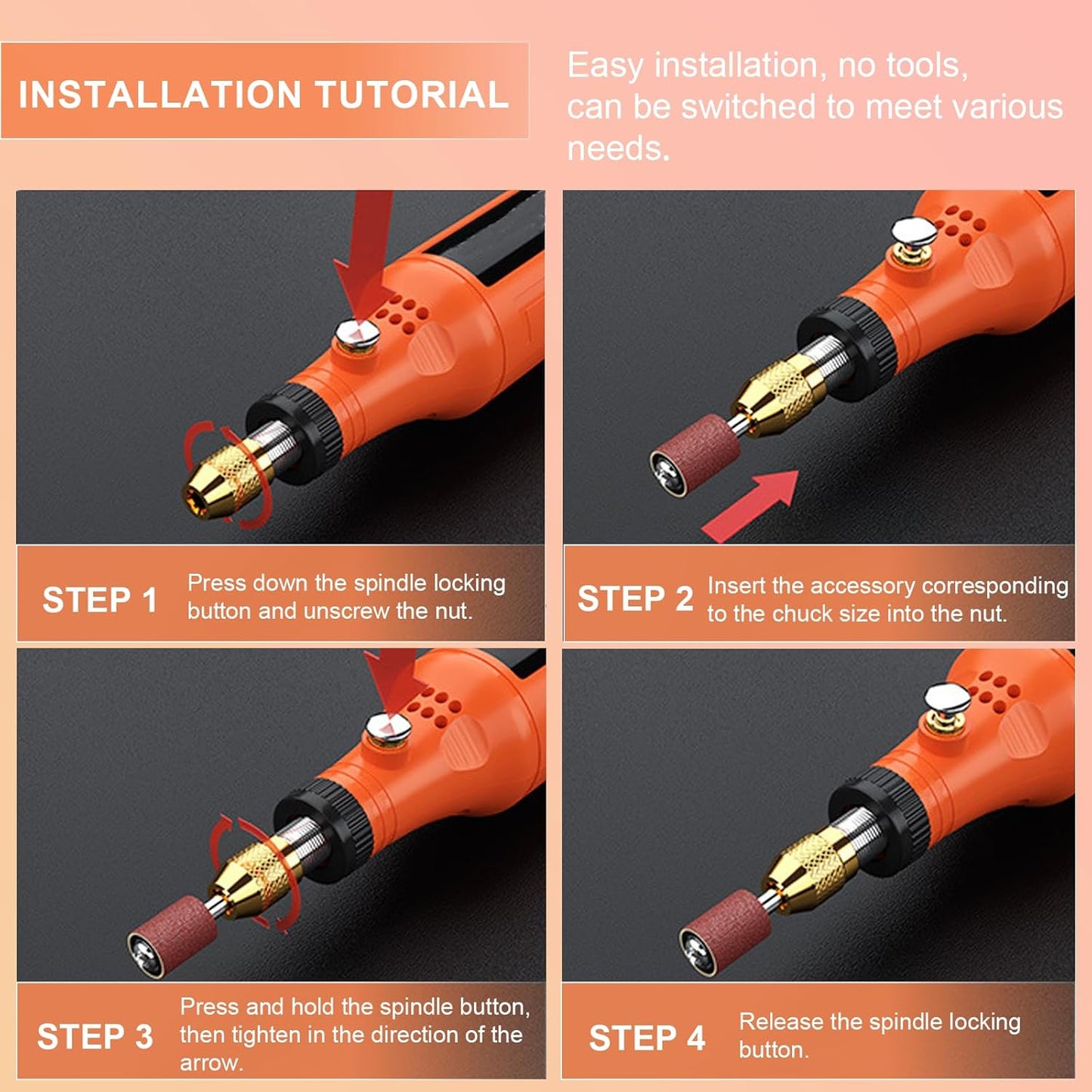 INSTALLATION TUTORIAL

Easy installation, no tools, can be switched to meet various needs.

STEP 1 Press down the spindle locking button and unscrew the nut.

STEP 2 Insert the accessory corresponding to the chuck size into the nut.

STEP 3 Press and hold the spindle button, then tighten in the direction of the arrow.

STEP 4 Release the spindle locking button.