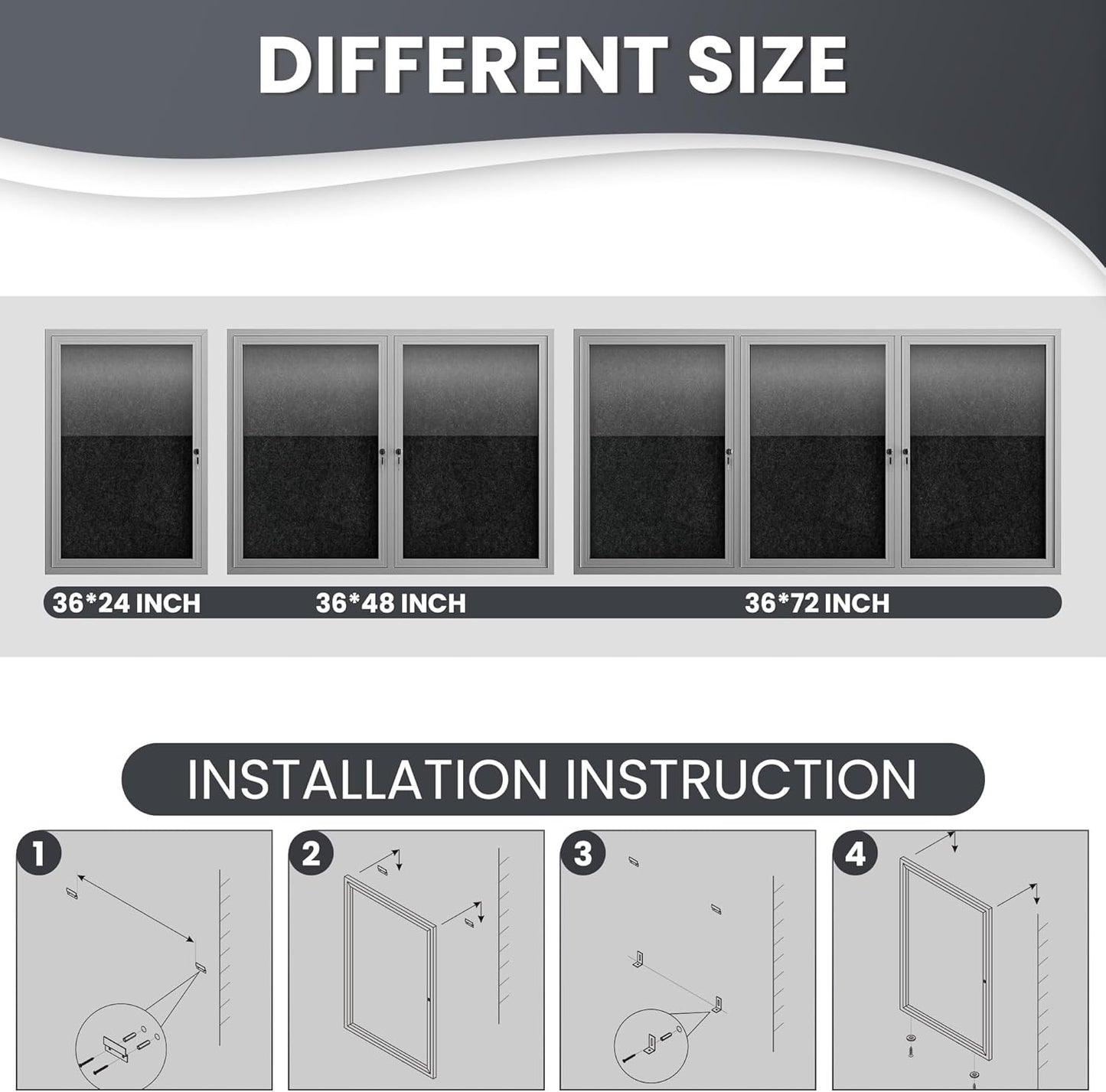 DIFFERENT SIZE

36*24 INCH
36*48 INCH
36*72 INCH

INSTALLATION INSTRUCTION

1
2
3
4