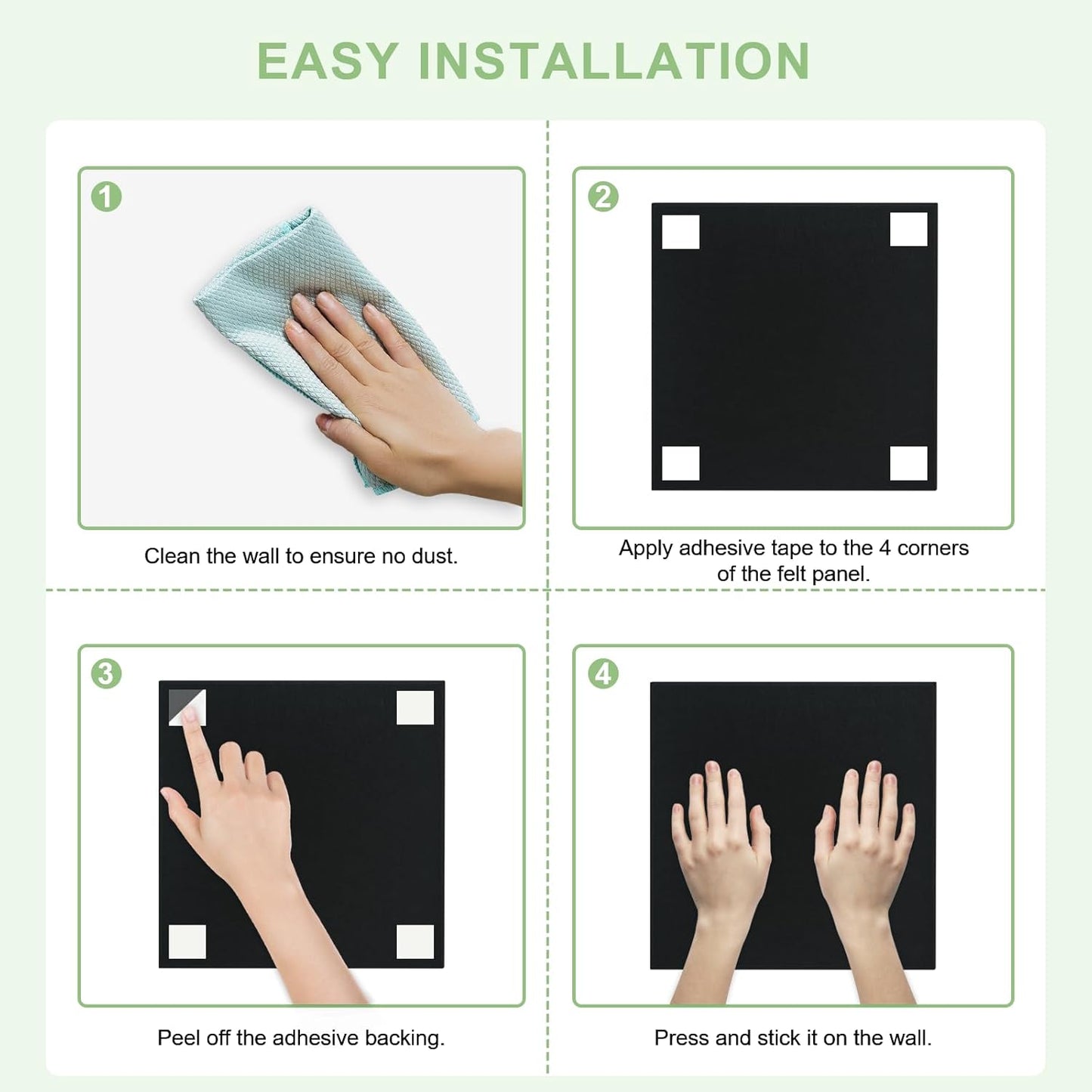 EASY INSTALLATION

1

Clean the wall to ensure no dust.

2

Apply adhesive tape to the 4 corners of the felt panel.

3

Peel off the adhesive backing.

4

Press and stick it on the wall.