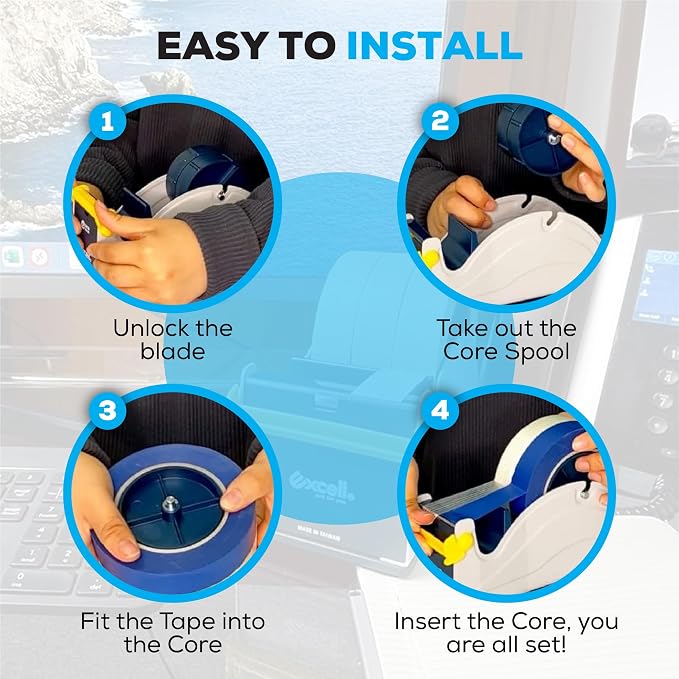 EASY TO INSTALL

1

Unlock the blade

2

Take out the Core Spool

3

Fit the Tape into the Core

4

Insert the Core, you are all set!

excell

MADE IN TAIWAN